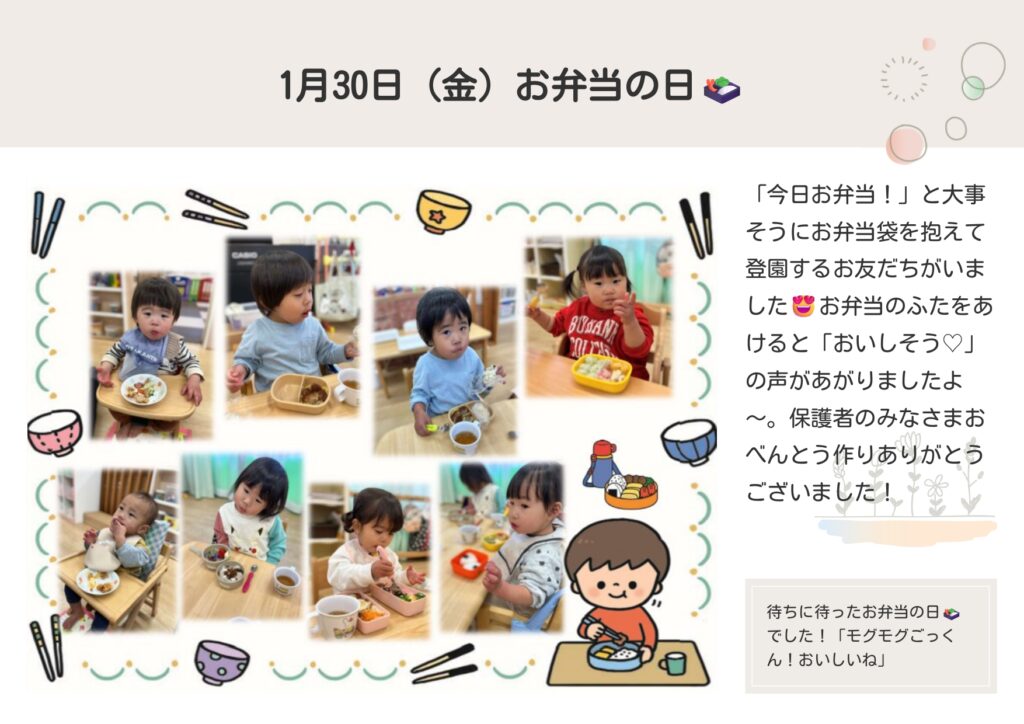 1月30日（金）お弁当の日🍱

「今日お弁当！」と大事そうにお弁当袋を抱えて登園するお友だちがいました😍お弁当のふたをあけると「おいしそう♡」の声があがりましたよ〜。保護者のみなさまおべんとう作りありがとうございました！

待ちに待ったお弁当の日🍱でした！「モグモグごっくん！おいしいね」

CASIO